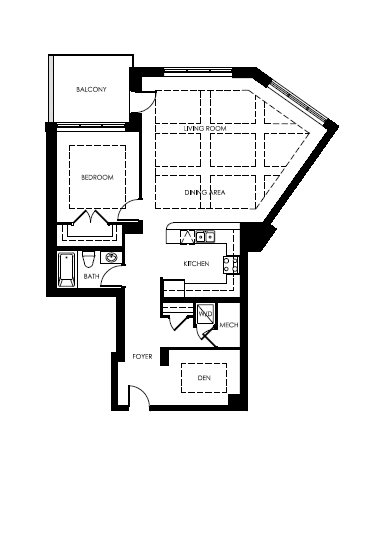 BALCONY

LIVING ROOM

BEDROOM

DINING AREA

KITCHEN

BATH

W/D

MECH

FOYER

DEN